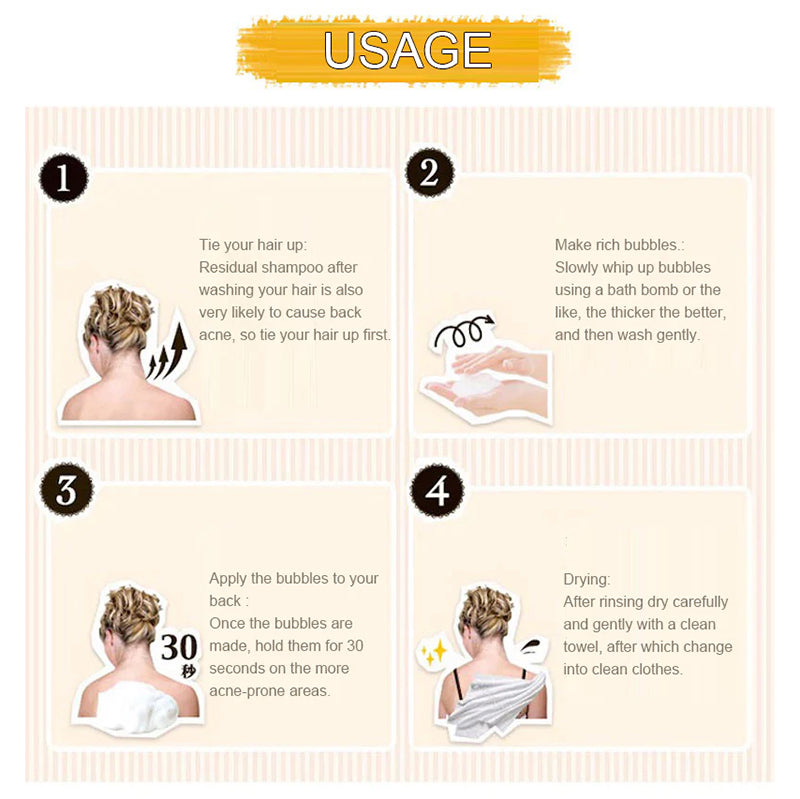 USAGE

1

Tie your hair up:
Residual shampoo after washing your hair is also very likely to cause back acne, so tie your hair up first.

2

Make rich bubbles.:
Slowly whip up bubbles using a bath bomb or the like, the thicker the better, and then wash gently.

3

30 秒

Apply the bubbles to your back :
Once the bubbles are made, hold them for 30 seconds on the more acne-prone areas.

4

Drying:
After rinsing dry carefully and gently with a clean towel, after which change into clean clothes.