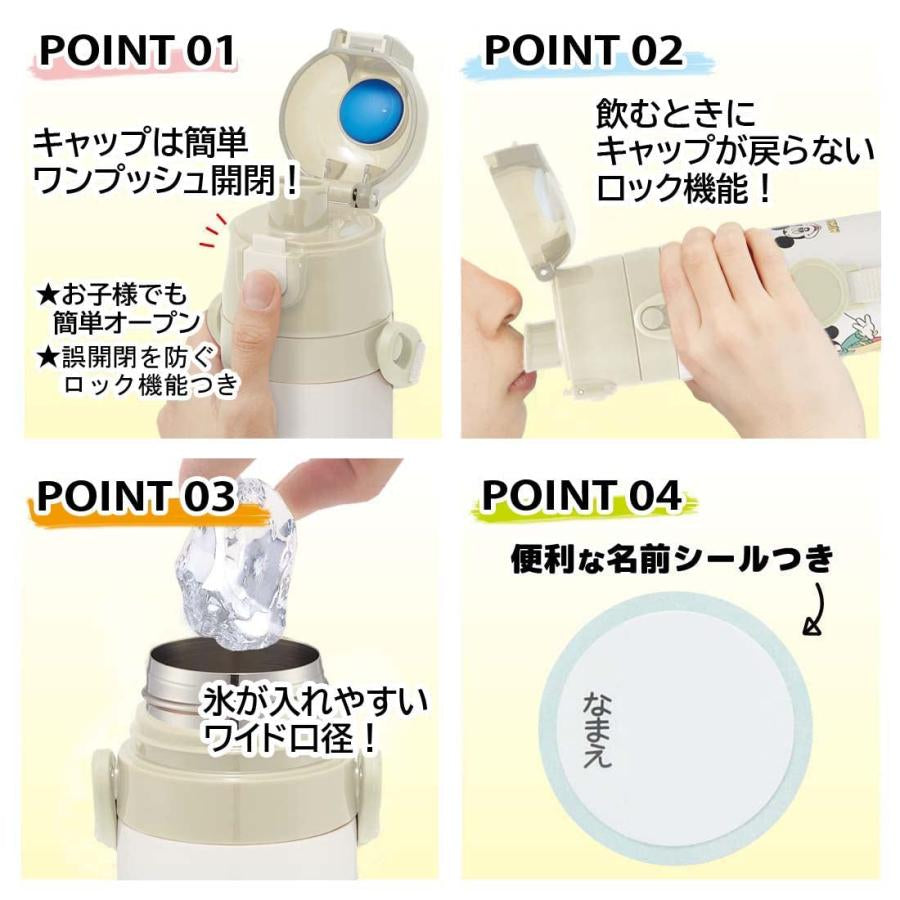 POINT 01

キャップは簡単
ワンプッシュ開閉！

★お子様でも
簡単オープン
★誤開閉を防ぐ
ロック機能つき

POINT 02

飲むときに
キャップが戻らない
ロック機能！

POINT 03

氷が入れやすい
ワイド口径！

POINT 04

便利な名前シールつき

なまえ