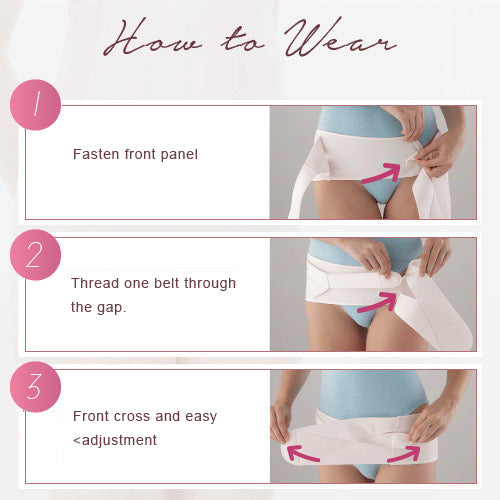 How to Wear

1

Fasten front panel

2

Thread one belt through the gap.

3

Front cross and easy <adjustment